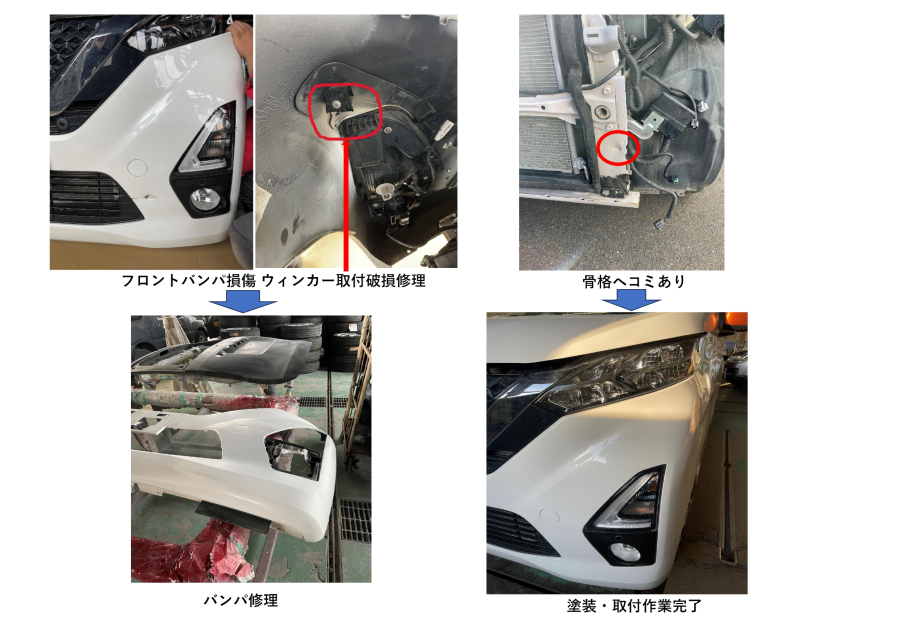 フロントバンパ損傷 ウィンカー取付破損修理

骨格ヘコミあり

バンパ修理

塗装・取付作業完了