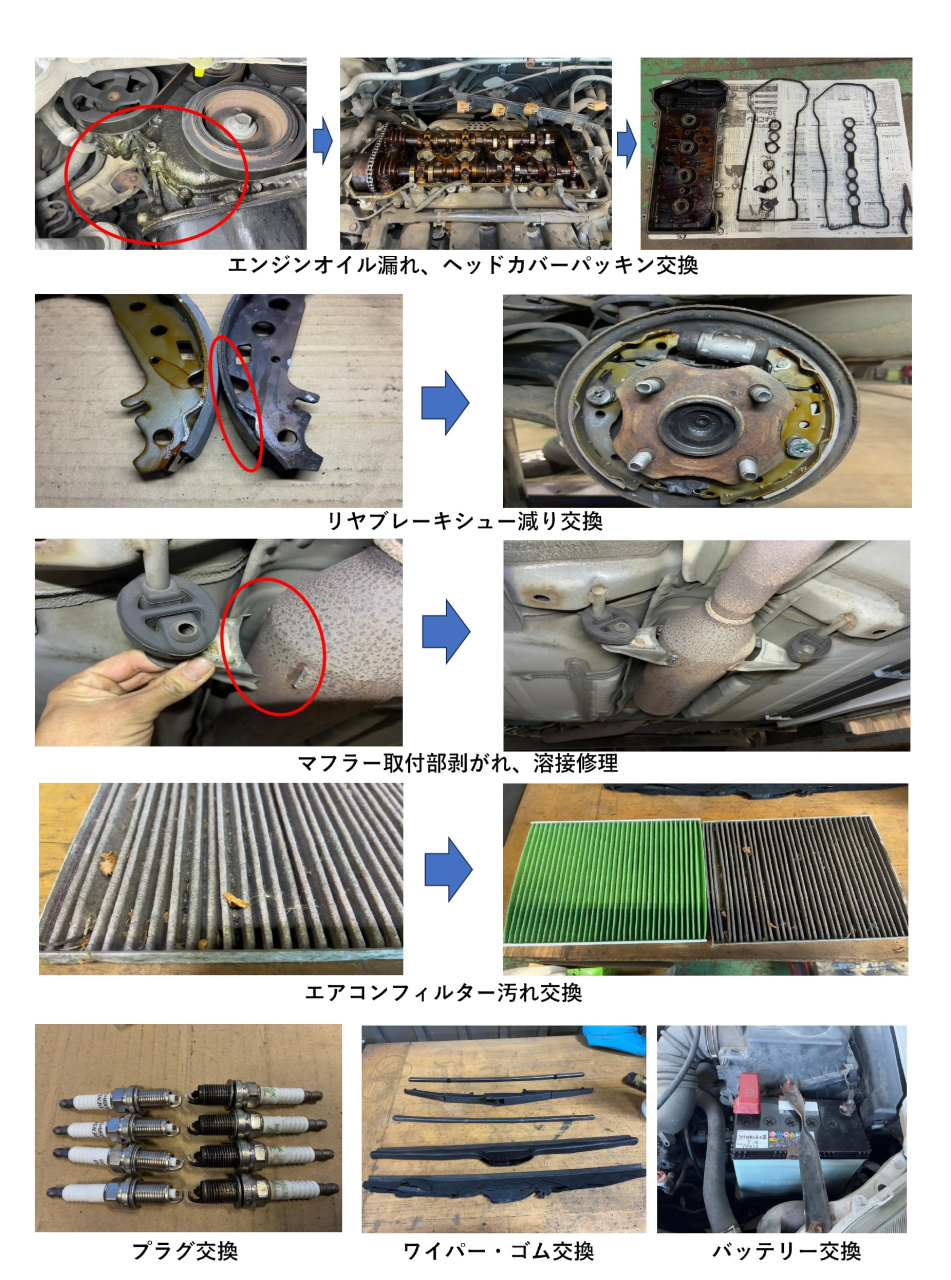 エンジンオイル漏れ、ヘッドカバーパッキン交換

リヤブレーキシュー減り交換

マフラー取付部剥がれ、溶接修理

エアコンフィルター汚れ交換

プラグ交換

ワイパー・ゴム交換

バッテリー交換