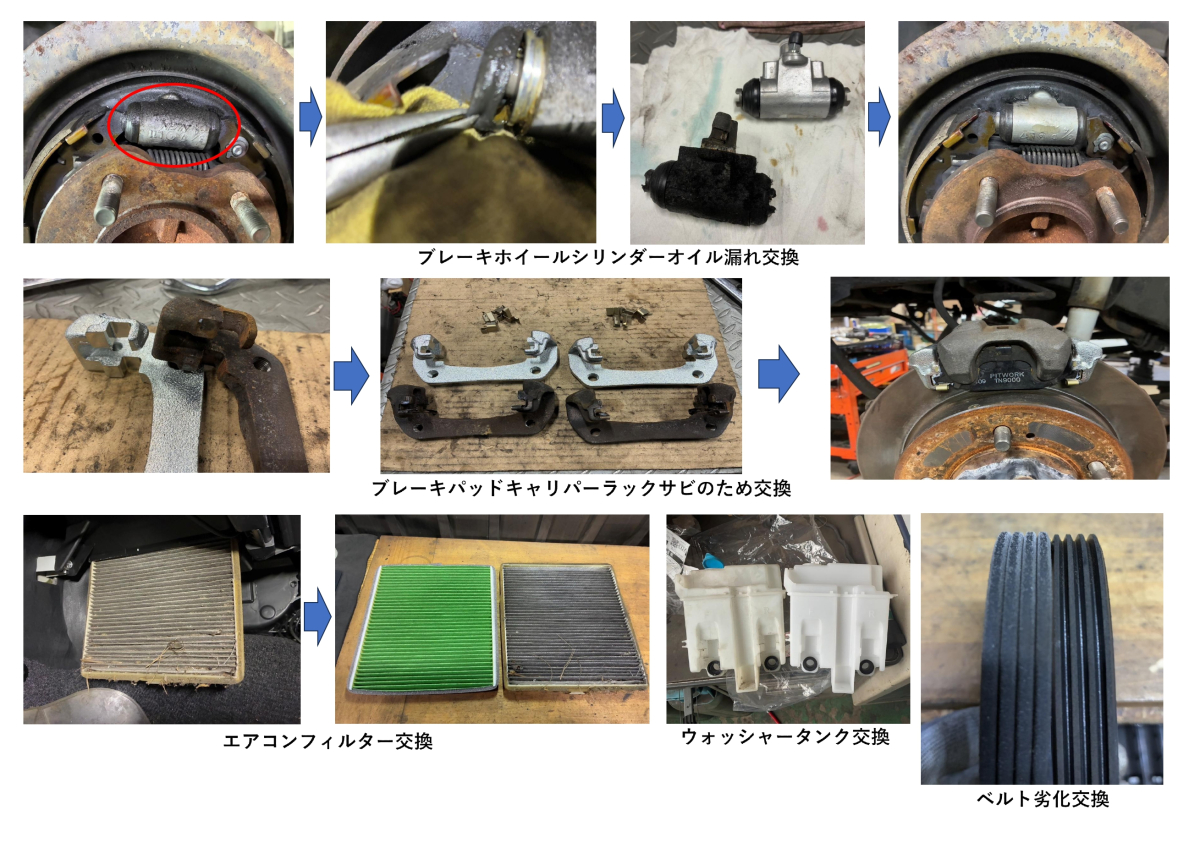 ブレーキホイールシリンダーオイル漏れ交換

PITWORK
1N9000

ブレーキパッドキャリパーラックサビのため交換

エアコンフィルター交換

ウォッシャータンク交換

ベルト劣化交換