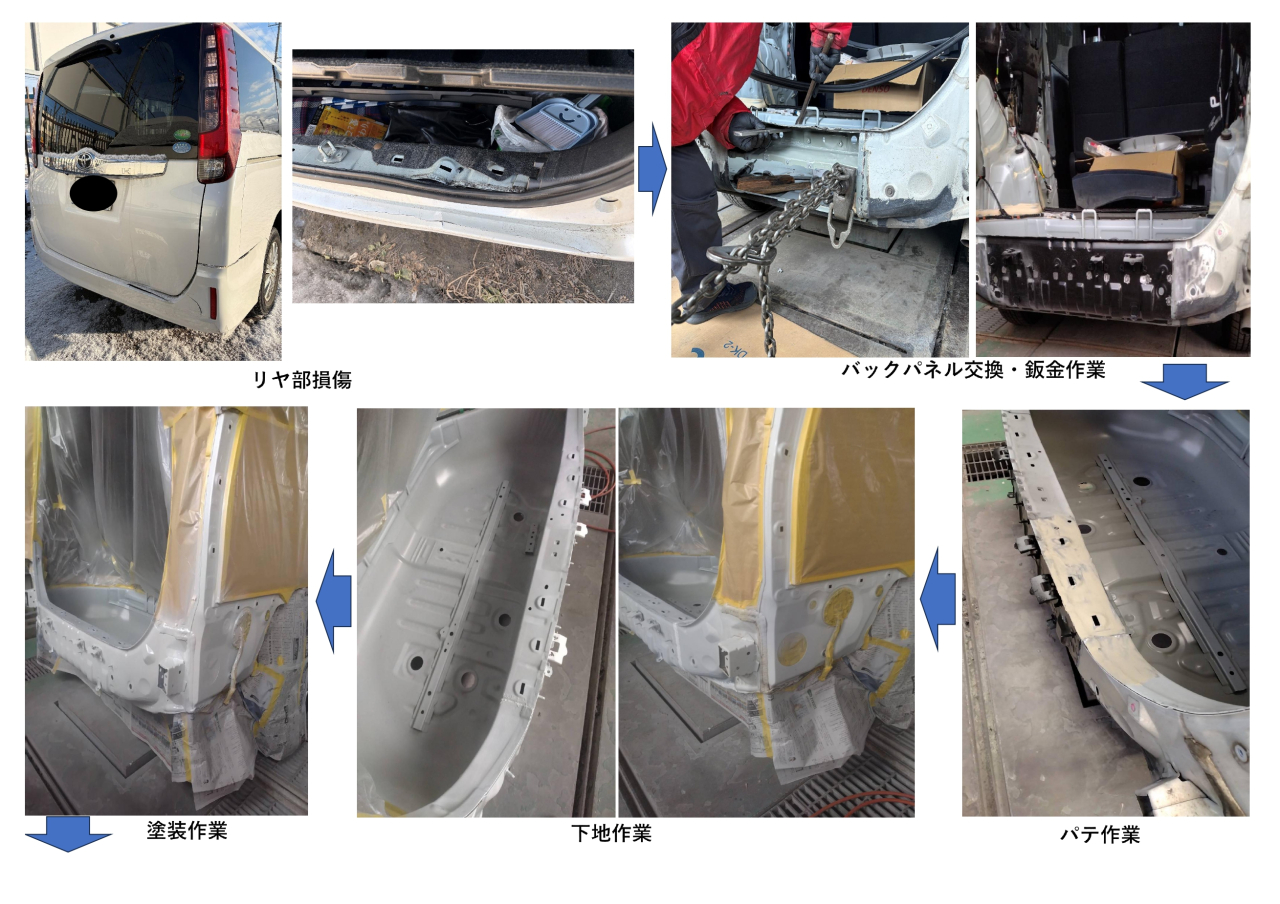 リヤ部損傷

バックパネル交換・鈑金作業

パテ作業

下地作業

塗装作業