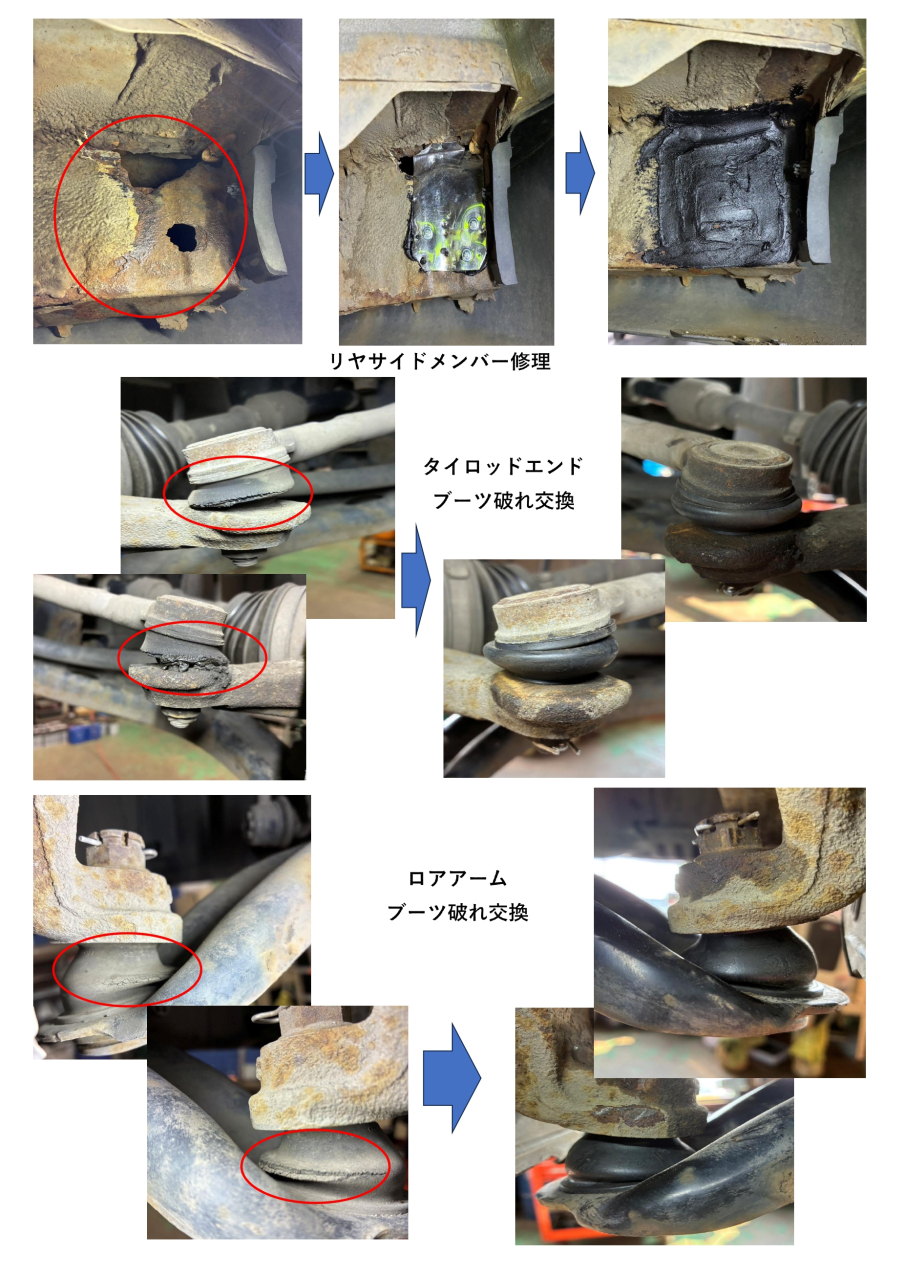 リヤサイドメンバー修理

タイロッドエンド
ブーツ破れ交換

ロアアーム
ブーツ破れ交換